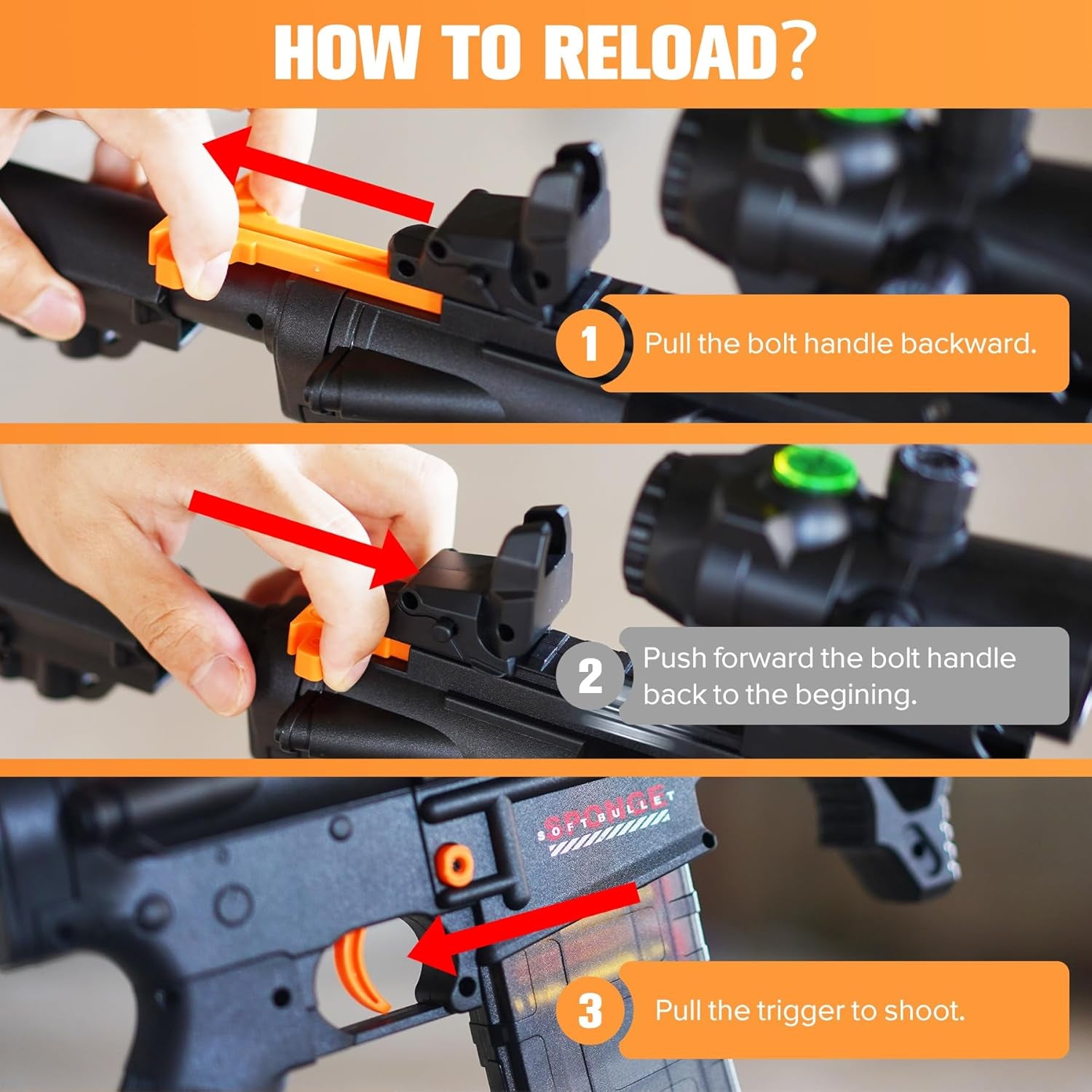 HOW TO RELOAD?

1 Pull the bolt handle backward.

2 Push forward the bolt handle back to the begining.

SPONGE
SOFT BULLET

3 Pull the trigger to shoot.