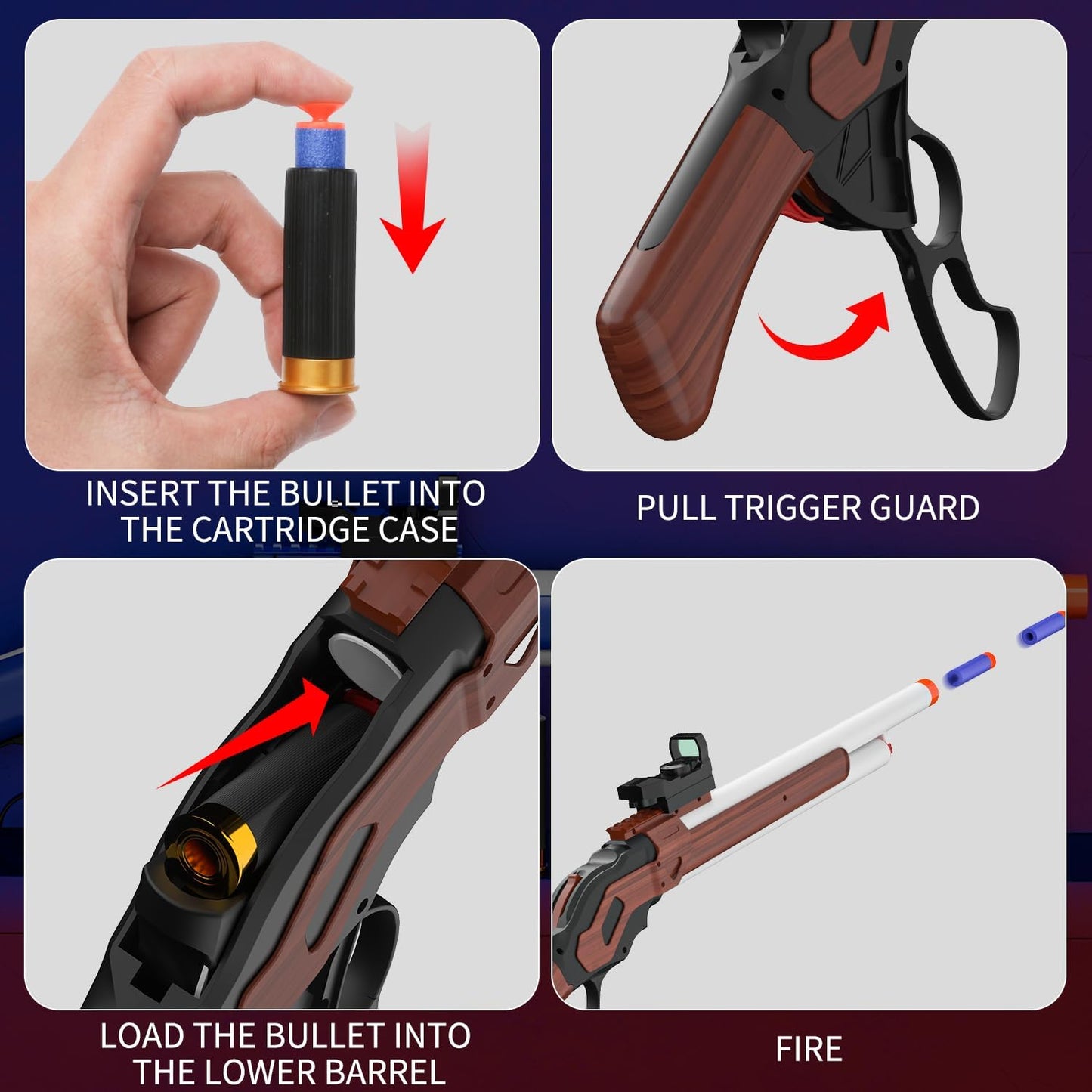 INSERT THE BULLET INTO THE CARTRIDGE CASE

PULL TRIGGER GUARD

LOAD THE BULLET INTO THE LOWER BARREL

FIRE