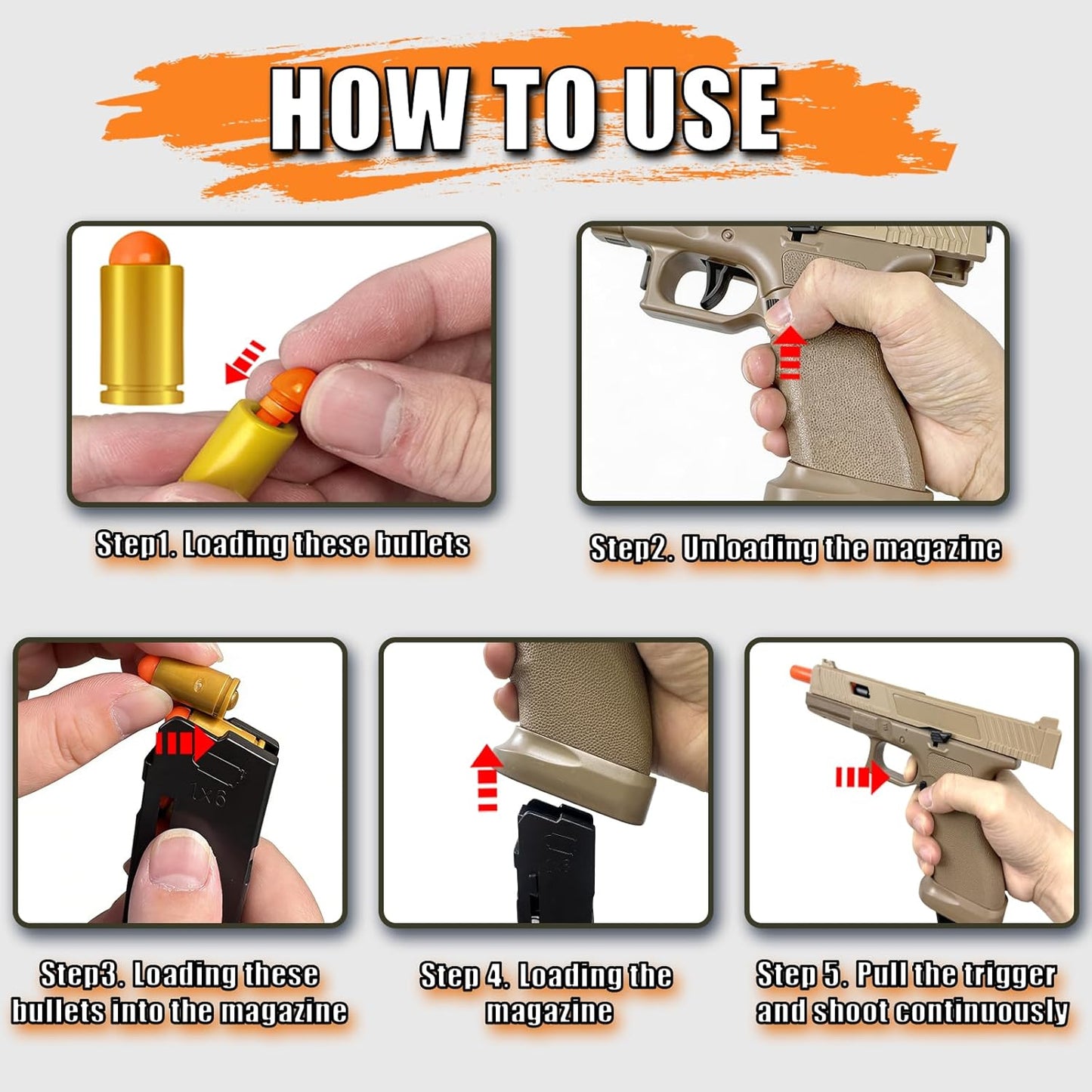 HOW TO USE

Step1. Loading these bullets

Step2. Unloading the magazine

1X6

Step3. Loading these bullets into the magazine

Step 4. Loading the magazine

Step 5. Pull the trigger and shoot continuously