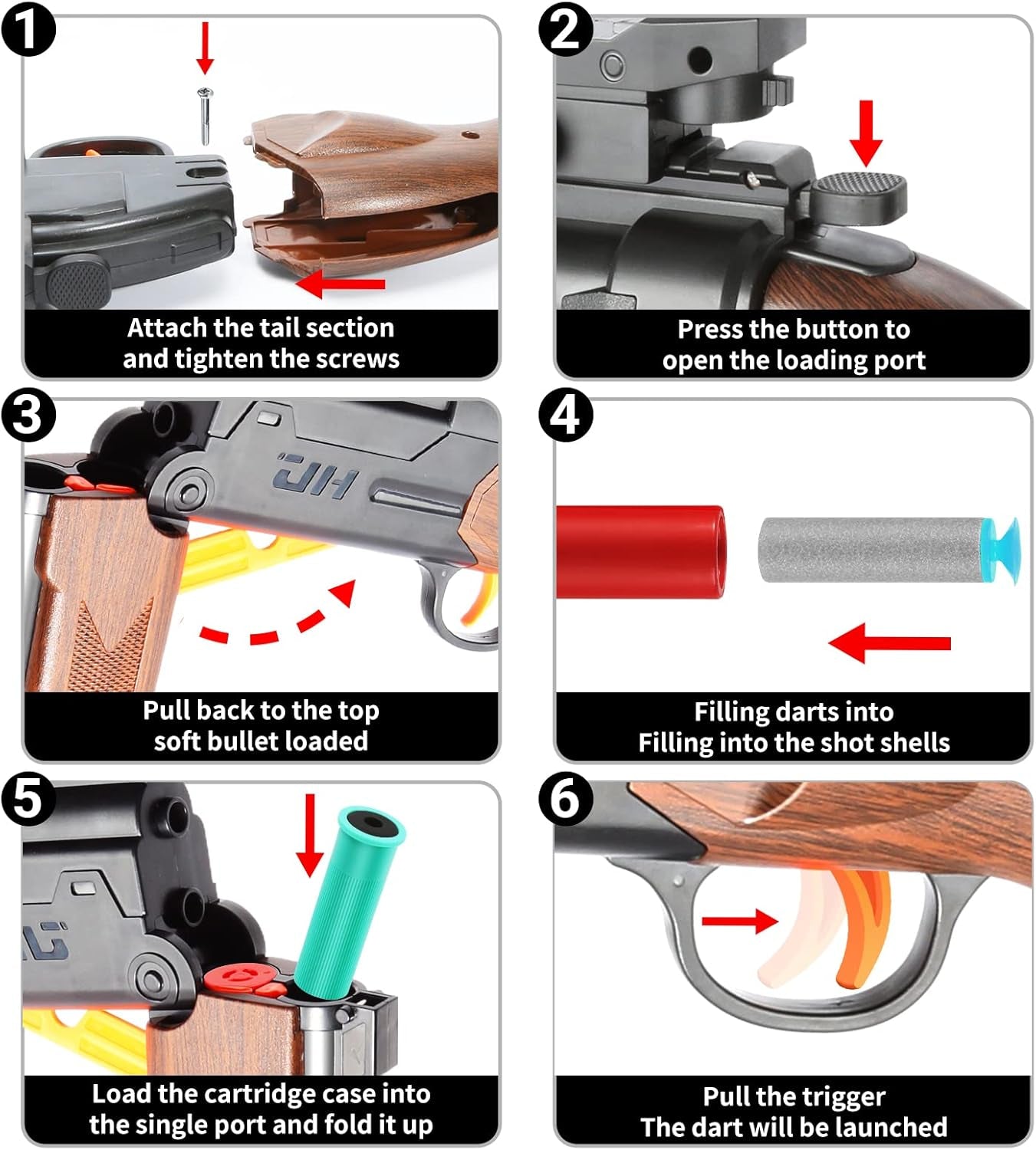 1
Attach the tail section and tighten the screws

2
Press the button to open the loading port

3
JH
Pull back to the top soft bullet loaded

4
Filling darts into
Filling into the shot shells

5
Load the cartridge case into the single port and fold it up

6
Pull the trigger
The dart will be launched