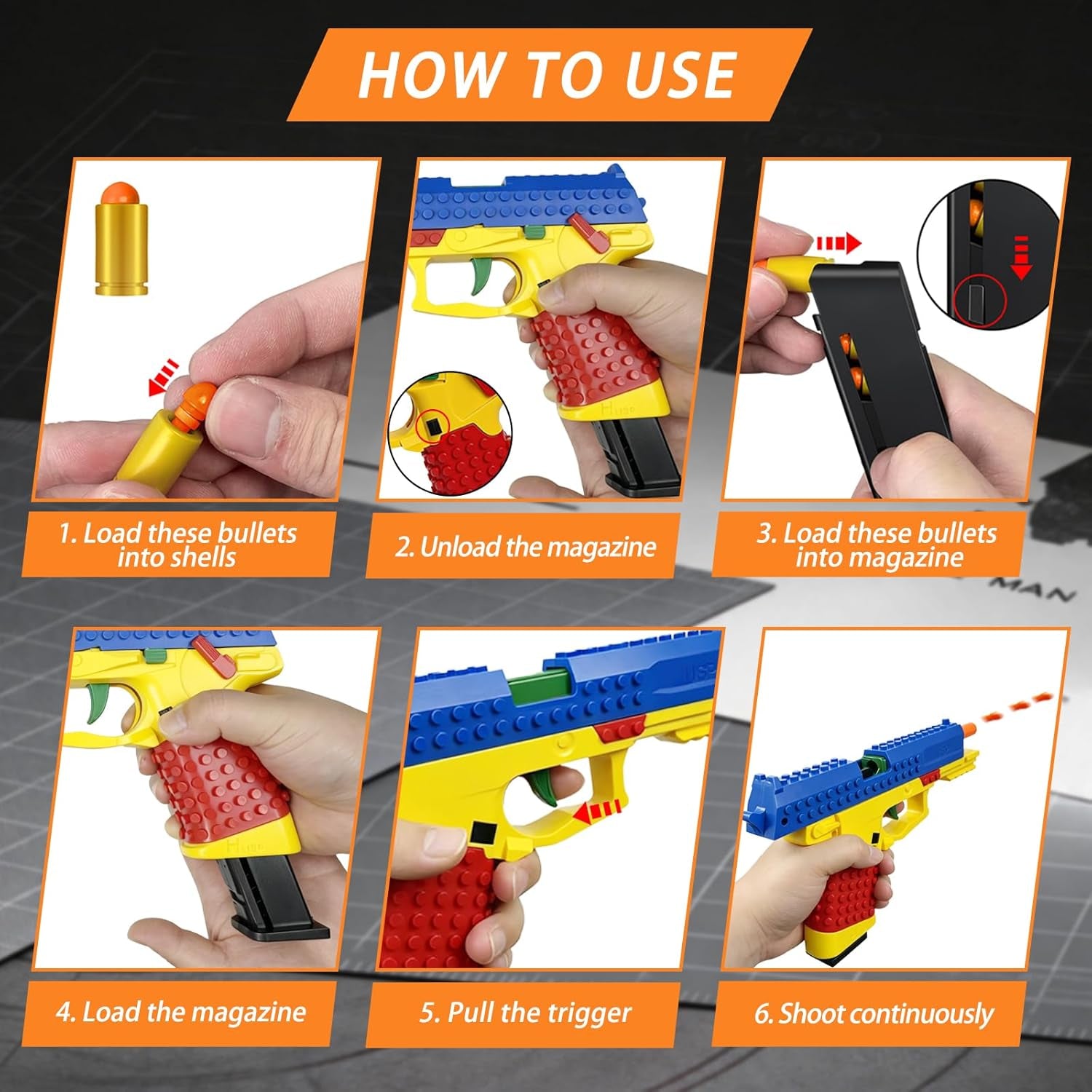 HOW TO USE

1. Load these bullets into shells

2. Unload the magazine

3. Load these bullets into magazine

MAN

4. Load the magazine

5. Pull the trigger

6. Shoot continuously